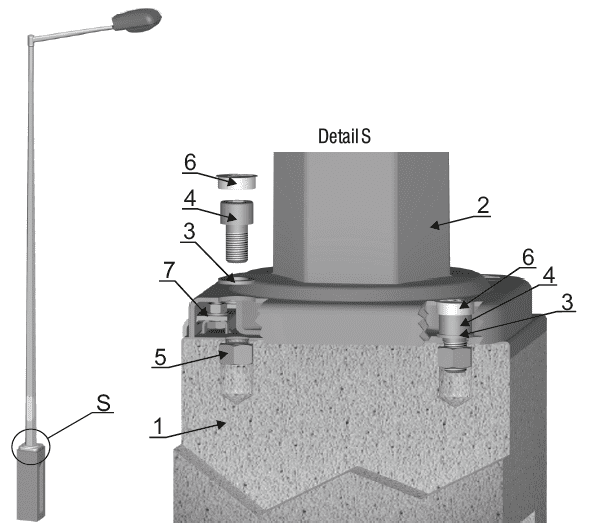 Detail S

6
4
3
7
5
1
2
6
4
3
S